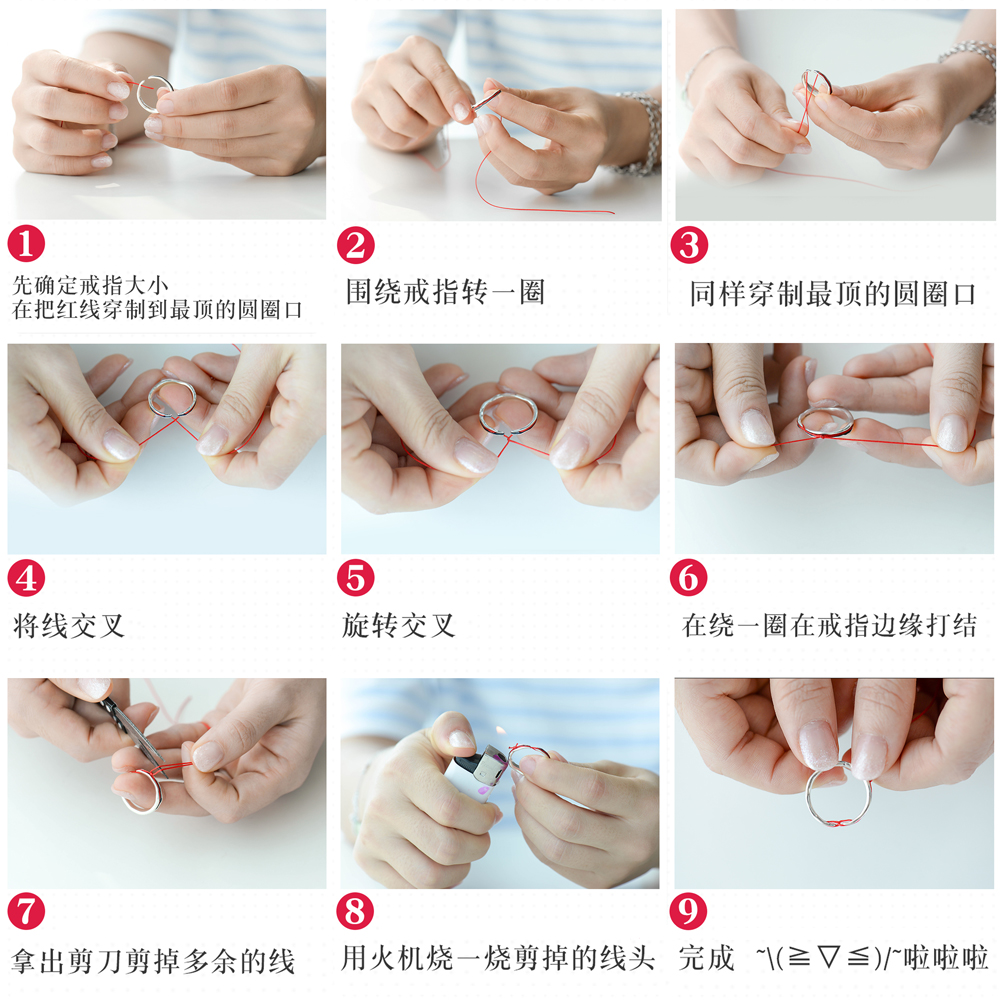 1
先确定戒指大小
在把红线穿制到最顶的圆圈口

2
围绕戒指转一圈

3
同样穿制最顶的圆圈口

4
将线交叉

5
旋转交叉

6
在绕一圈在戒指边缘打结

7
拿出剪刀剪掉多余的线

8
用火机烧一烧剪掉的线头

9
完成 ~\(≧▽≦)/~啦啦啦