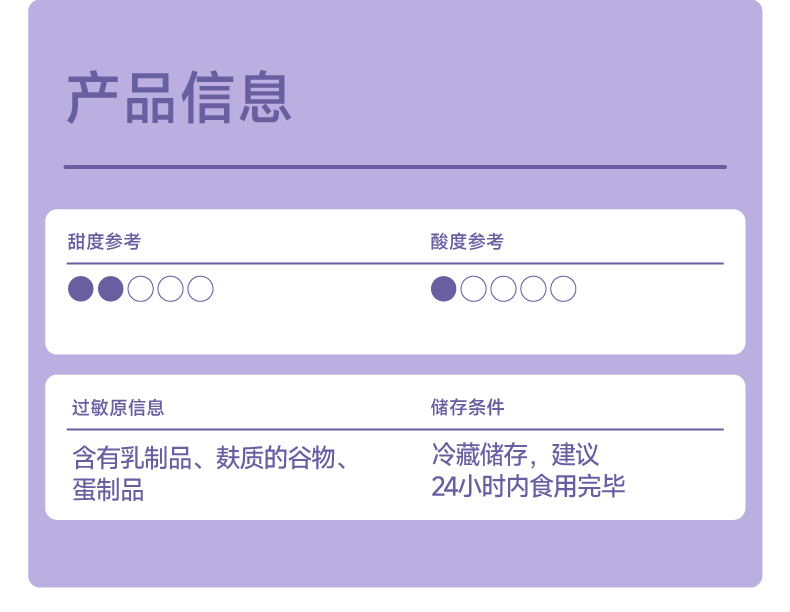 产品信息

甜度参考

酸度参考

过敏原信息

含有乳制品、麸质的谷物、蛋制品

储存条件

冷藏储存，建议24小时内食用完毕