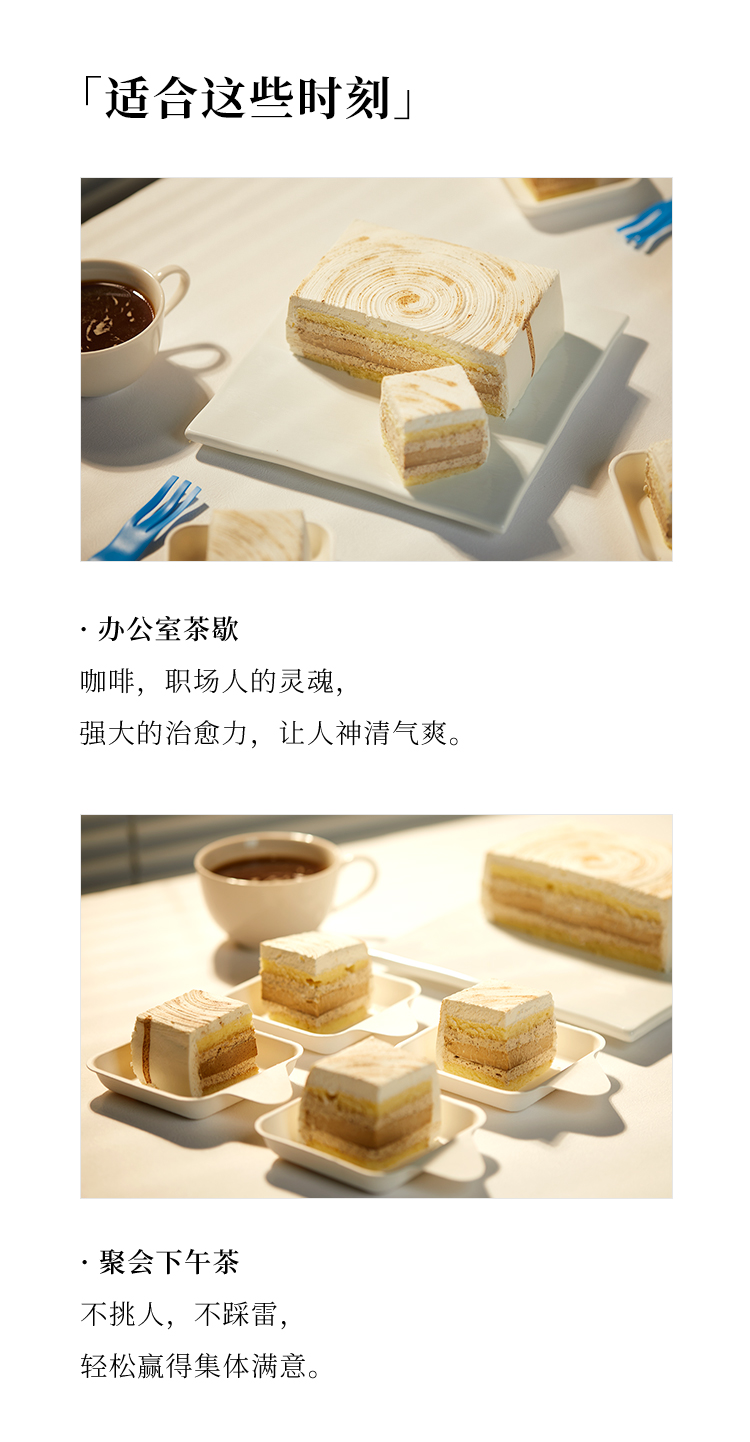 「适合这些时刻」

· 办公室茶歇

咖啡，职场人的灵魂，

强大的治愈力，让人神清气爽。

· 聚会下午茶

不挑人，不踩雷，

轻松赢得集体满意。